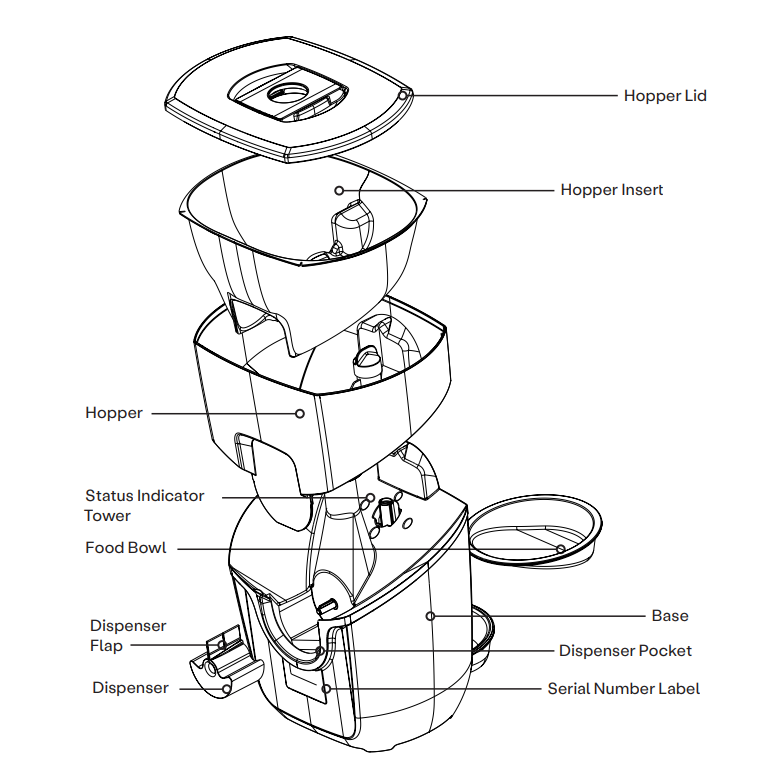 Hopper Lid

Hopper Insert

Hopper

Status Indicator Tower

Food Bowl

Base

Dispenser Flap

Dispenser Pocket

Dispenser

Serial Number Label